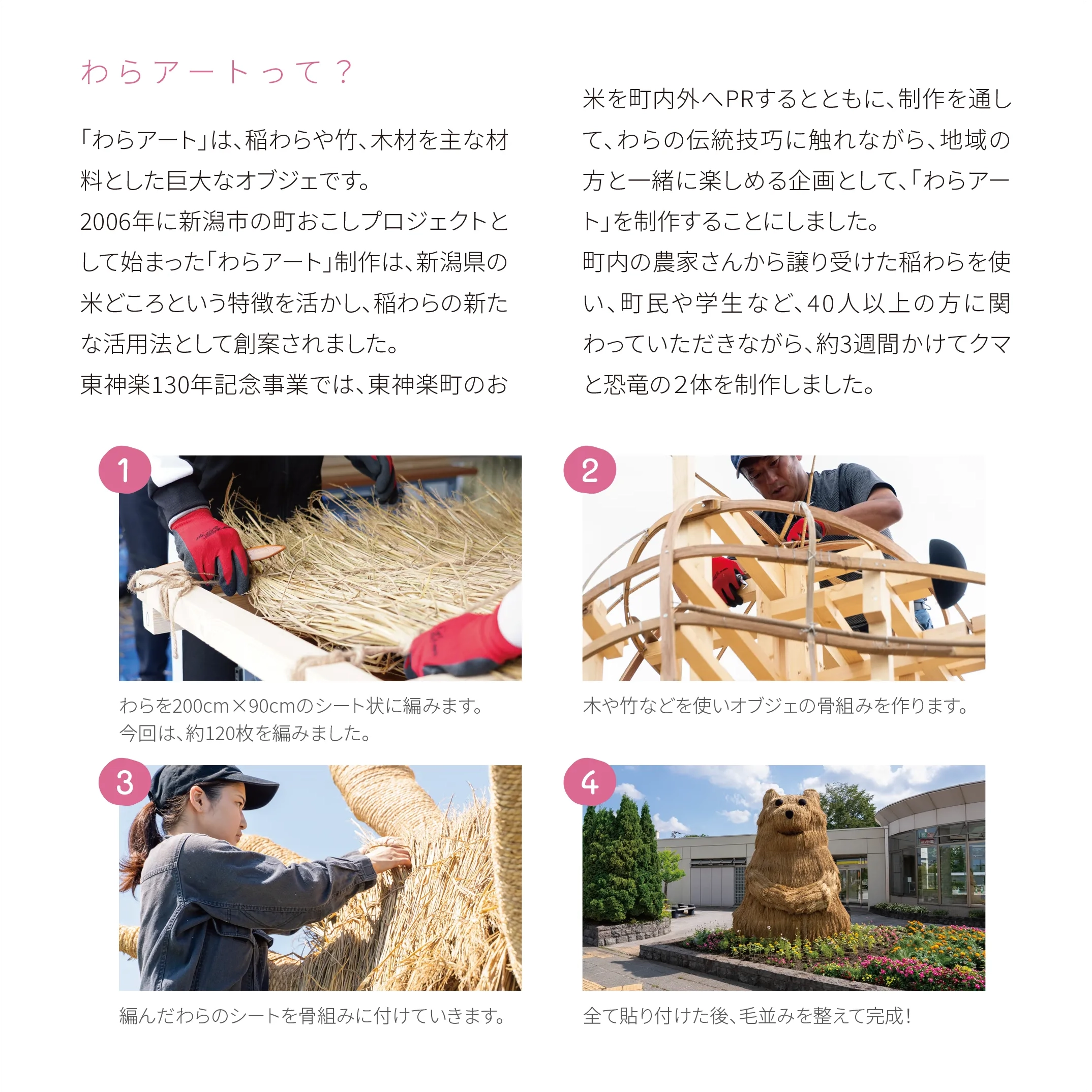 わらアートって？

「わらアート」は、稲わらや竹、木材を主な材料とした巨大なオブジェです。
2006年に新潟市の町おこしプロジェクトとして始まった「わらアート」制作は、新潟県の米どころという特徴を活かし、稲わらの新たな活用法として創案されました。
東神楽130年記念事業では、東神楽町のお米を町内外へPRするとともに、制作を通して、わらの伝統技巧に触れながら、地域の方と一緒に楽しめる企画として、「わらアート」を制作することにしました。
町内の農家さんから譲り受けた稲わらを使い、町民や学生など、40人以上の方に関わっていただきながら、約3週間かけてクマと恐竜の２体を制作しました。

1
わらを200cm×90cmのシート状に編みます。
今回は、約120枚を編みました。

2
木や竹などを使いオブジェの骨組みを作ります。

3
編んだわらのシートを骨組みに付けていきます。

4
全て貼り付けた後、毛並みを整えて完成！